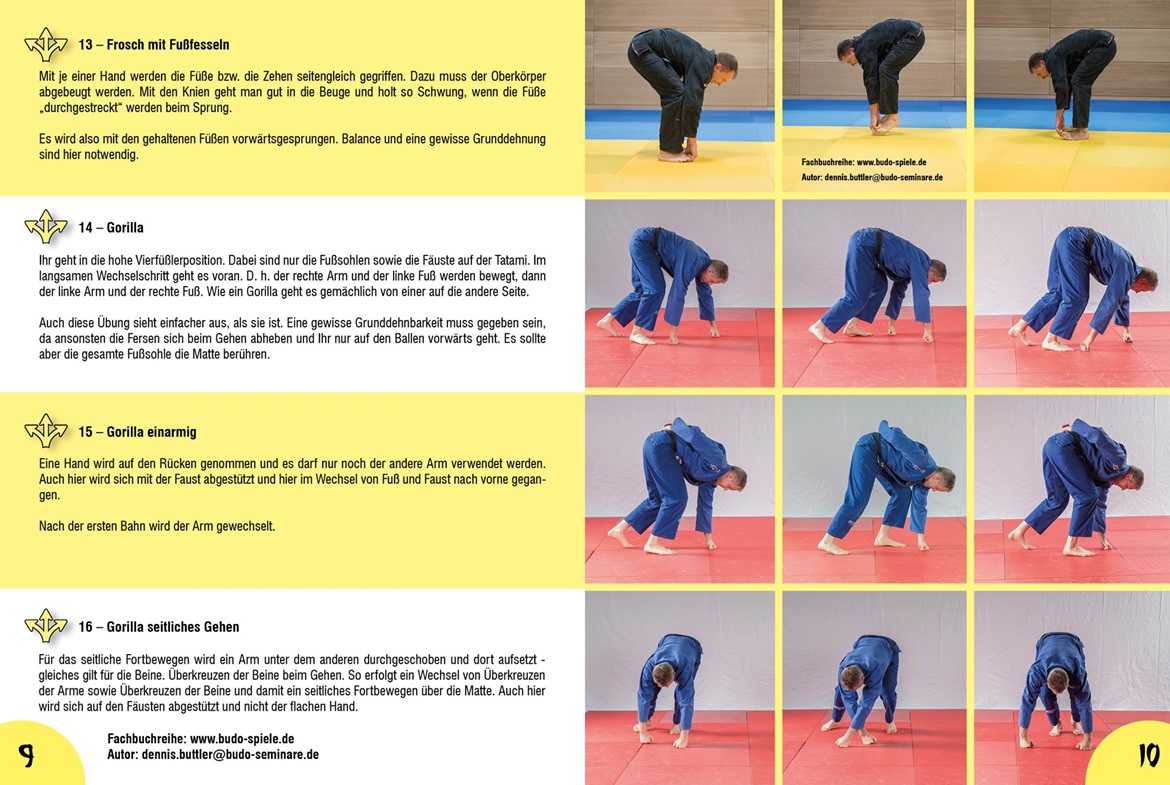 13 – Frosch mit Fußfesseln

Mit je einer Hand werden die Füße bzw. die Zehen seitengleich gegriffen. Dazu muss der Oberkörper abgebeugt werden. Mit den Knien geht man gut in die Beuge und holt so Schwung, wenn die Füße „durchgestreckt“ werden beim Sprung.

Es wird also mit den gehaltenen Füßen vorwärtsgesprungen. Balance und eine gewisse Grunddehnung sind hier notwendig.

Fachbuchreihe: www.budo-spiele.de
Autor: dennis.buttler@budo-seminare.de

14 – Gorilla

Ihr geht in die hohe Vierfüßlerposition. Dabei sind nur die Fußsohlen sowie die Fäuste auf der Tatami. Im langsamen Wechselschritt geht es voran. D. h. der rechte Arm und der linke Fuß werden bewegt, dann der linke Arm und der rechte Fuß. Wie ein Gorilla geht es gemächlich von einer auf die andere Seite.

Auch diese Übung sieht einfacher aus, als sie ist. Eine gewisse Grunddehnbarkeit muss gegeben sein, da ansonsten die Fersen sich beim Gehen abheben und Ihr nur auf den Ballen vorwärts geht. Es sollte aber die gesamte Fußsohle die Matte berühren.

15 – Gorilla einarmig

Eine Hand wird auf den Rücken genommen und es darf nur noch der andere Arm verwendet werden. Auch hier wird sich mit der Faust abgestützt und hier im Wechsel von Fuß und Faust nach vorne gegangen.

Nach der ersten Bahn wird der Arm gewechselt.

16 – Gorilla seitliches Gehen

Für das seitliche Fortbewegen wird ein Arm unter dem anderen durchgeschoben und dort aufsetzt - gleiches gilt für die Beine. Überkreuzen der Beine beim Gehen. So erfolgt ein Wechsel von Überkreuzen der Arme sowie Überkreuzen der Beine und damit ein seitliches Fortbewegen über die Matte. Auch hier wird sich auf den Fäusten abgestützt und nicht der flachen Hand.

9

Fachbuchreihe: www.budo-spiele.de
Autor: dennis.buttler@budo-seminare.de

10