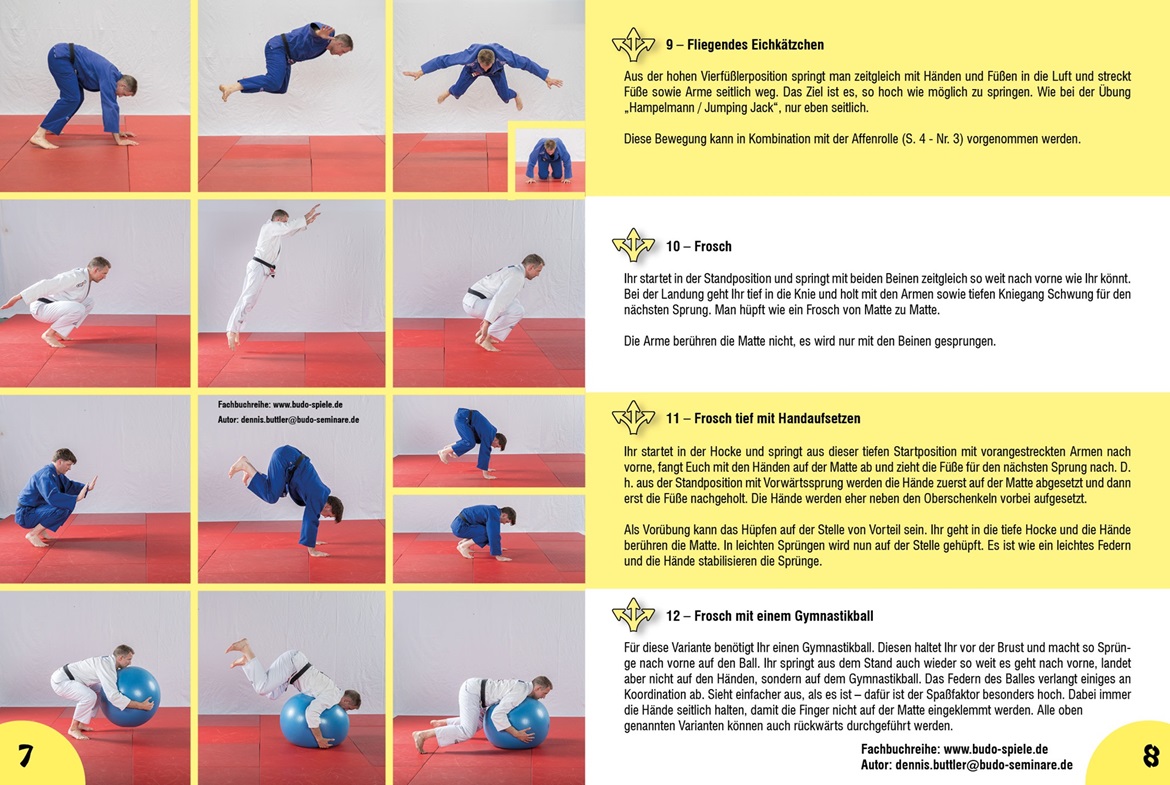 Fachbuchreihe: www.budo-spiele.de
Autor: dennis.buttler@budo-seminare.de

7

9 – Fliegendes Eichkätzchen

Aus der hohen Vierfüßlerposition springt man zeitgleich mit Händen und Füßen in die Luft und streckt Füße sowie Arme seitlich weg. Das Ziel ist es, so hoch wie möglich zu springen. Wie bei der Übung „Hampelmann / Jumping Jack“, nur eben seitlich.

Diese Bewegung kann in Kombination mit der Affenrolle (S. 4 - Nr. 3) vorgenommen werden.

10 – Frosch

Ihr startet in der Standposition und springt mit beiden Beinen zeitgleich so weit nach vorne wie Ihr könnt. Bei der Landung geht Ihr tief in die Knie und holt mit den Armen sowie tiefen Kniegang Schwung für den nächsten Sprung. Man hüpft wie ein Frosch von Matte zu Matte.

Die Arme berühren die Matte nicht, es wird nur mit den Beinen gesprungen.

11 – Frosch tief mit Handaufsetzen

Ihr startet in der Hocke und springt aus dieser tiefen Startposition mit vorangestreckten Armen nach vorne, fangt Euch mit den Händen auf der Matte ab und zieht die Füße für den nächsten Sprung nach. D. h. aus der Standposition mit Vorwärtssprung werden die Hände zuerst auf der Matte abgesetzt und dann erst die Füße nachgeholt. Die Hände werden eher neben den Oberschenkeln vorbei aufgesetzt.

Als Vorübung kann das Hüpfen auf der Stelle von Vorteil sein. Ihr geht in die tiefe Hocke und die Hände berühren die Matte. In leichten Sprüngen wird nun auf der Stelle gehüpft. Es ist wie ein leichtes Federn und die Hände stabilisieren die Sprünge.

12 – Frosch mit einem Gymnastikball

Für diese Variante benötigt Ihr einen Gymnastikball. Diesen haltet Ihr vor der Brust und macht so Sprünge nach vorne auf den Ball. Ihr springt aus dem Stand auch wieder so weit es geht nach vorne, landet aber nicht auf den Händen, sondern auf dem Gymnastikball. Das Federn des Balles verlangt einiges an Koordination ab. Sieht einfacher aus, als es ist – dafür ist der Spaßfaktor besonders hoch. Dabei immer die Hände seitlich halten, damit die Finger nicht auf der Matte eingeklemmt werden. Alle oben genannten Varianten können auch rückwärts durchgeführt werden.

Fachbuchreihe: www.budo-spiele.de
Autor: dennis.buttler@budo-seminare.de

8